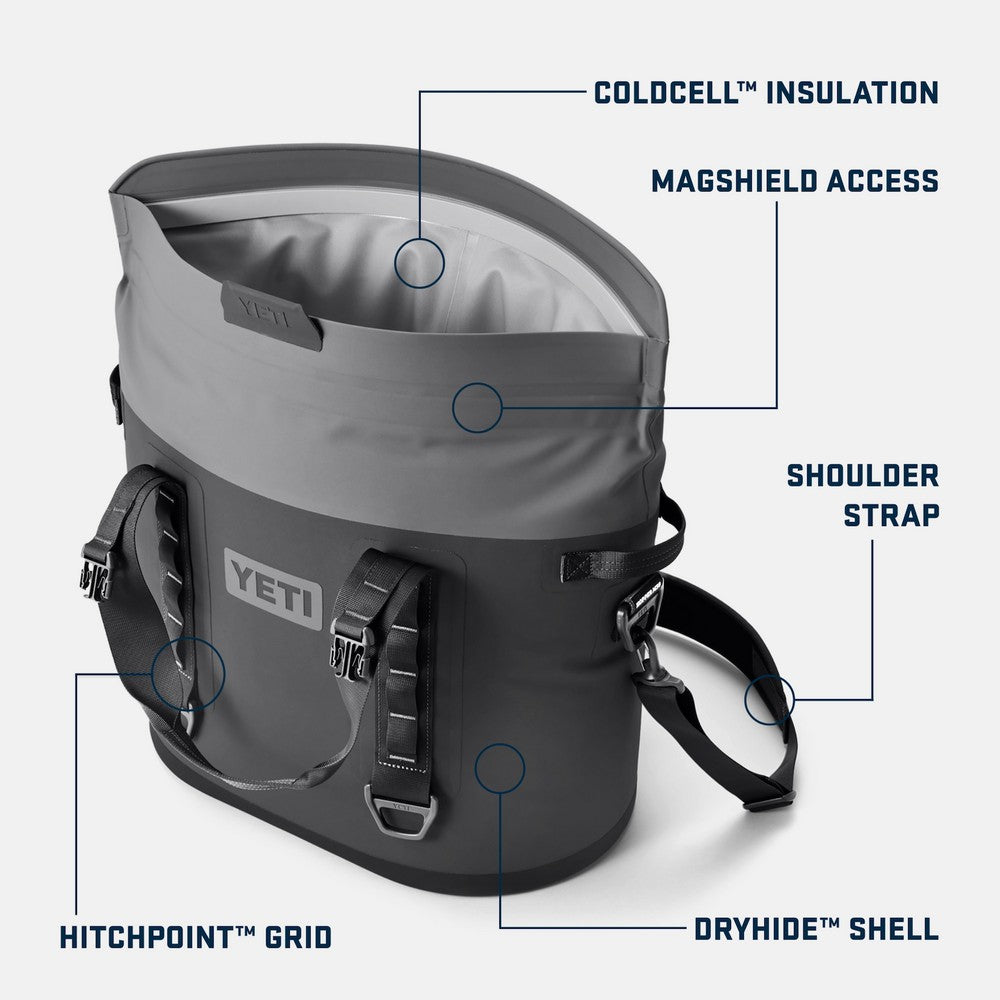 COLDCELL™ INSULATION

MAGSHIELD ACCESS

YETI

SHOULDER STRAP

YETI

HITCHPOINT™ GRID

DRYHIDE™ SHELL