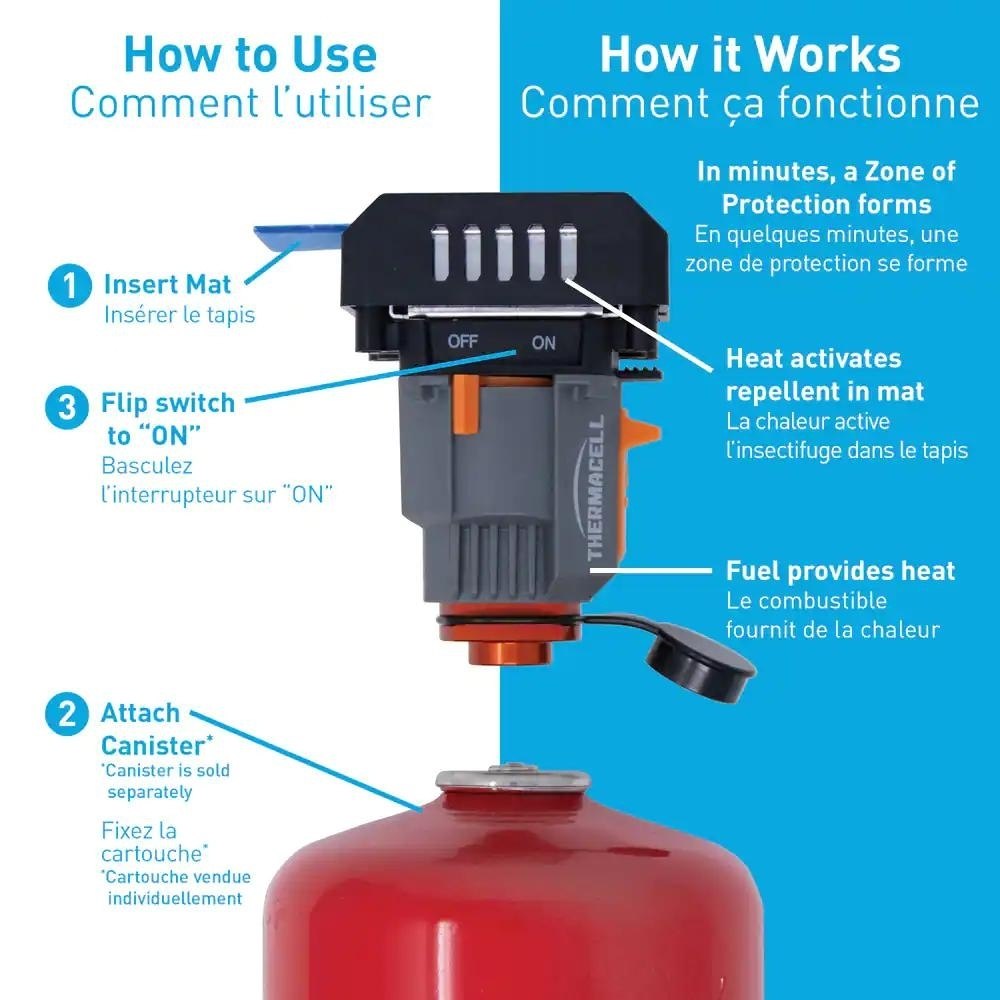 How to Use
Comment l'utiliser

1 Insert Mat
Insérer le tapis

3 Flip switch to "ON"
Basculez l'interrupteur sur "ON"

2 Attach Canister*
*Canister is sold separately

Fixez la cartouche*
*Cartouche vendue individuellement

OFF ON

THERMACELL

How it Works
Comment ça fonctionne

In minutes, a Zone of Protection forms
En quelques minutes, une zone de protection se forme

Heat activates repellent in mat
La chaleur active l'insectifuge dans le tapis

Fuel provides heat
Le combustible fournit de la chaleur