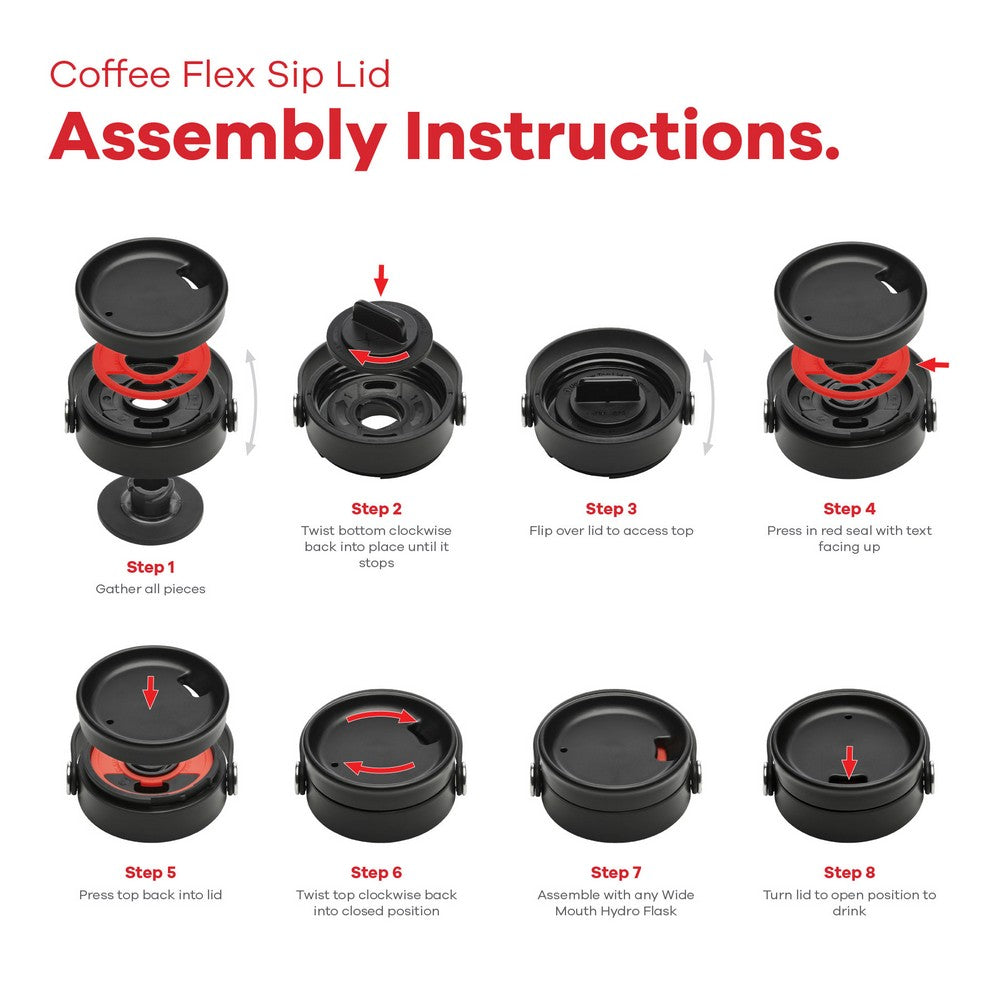 Coffee Flex Sip Lid
Assembly Instructions.

Step 1
Gather all pieces

Step 2
Twist bottom clockwise back into place until it stops

Step 3
Flip over lid to access top

Step 4
Press in red seal with text facing up

Step 5
Press top back into lid

Step 6
Twist top clockwise back into closed position

Step 7
Assemble with any Wide Mouth Hydro Flask

Step 8
Turn lid to open position to drink