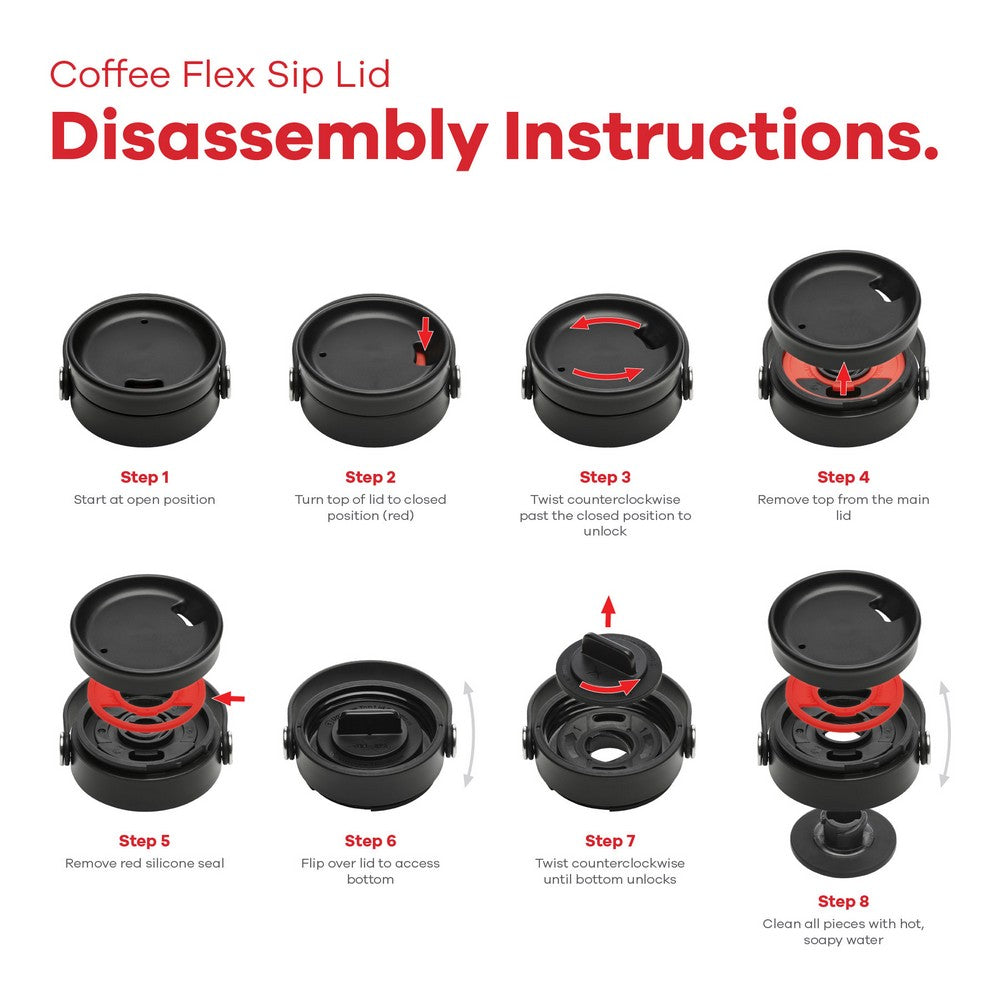 Coffee Flex Sip Lid
Disassembly Instructions.

Step 1
Start at open position

Step 2
Turn top of lid to closed position (red)

Step 3
Twist counterclockwise past the closed position to unlock

Step 4
Remove top from the main lid

Step 5
Remove red silicone seal

Step 6
Flip over lid to access bottom

Step 7
Twist counterclockwise until bottom unlocks

Step 8
Clean all pieces with hot, soapy water